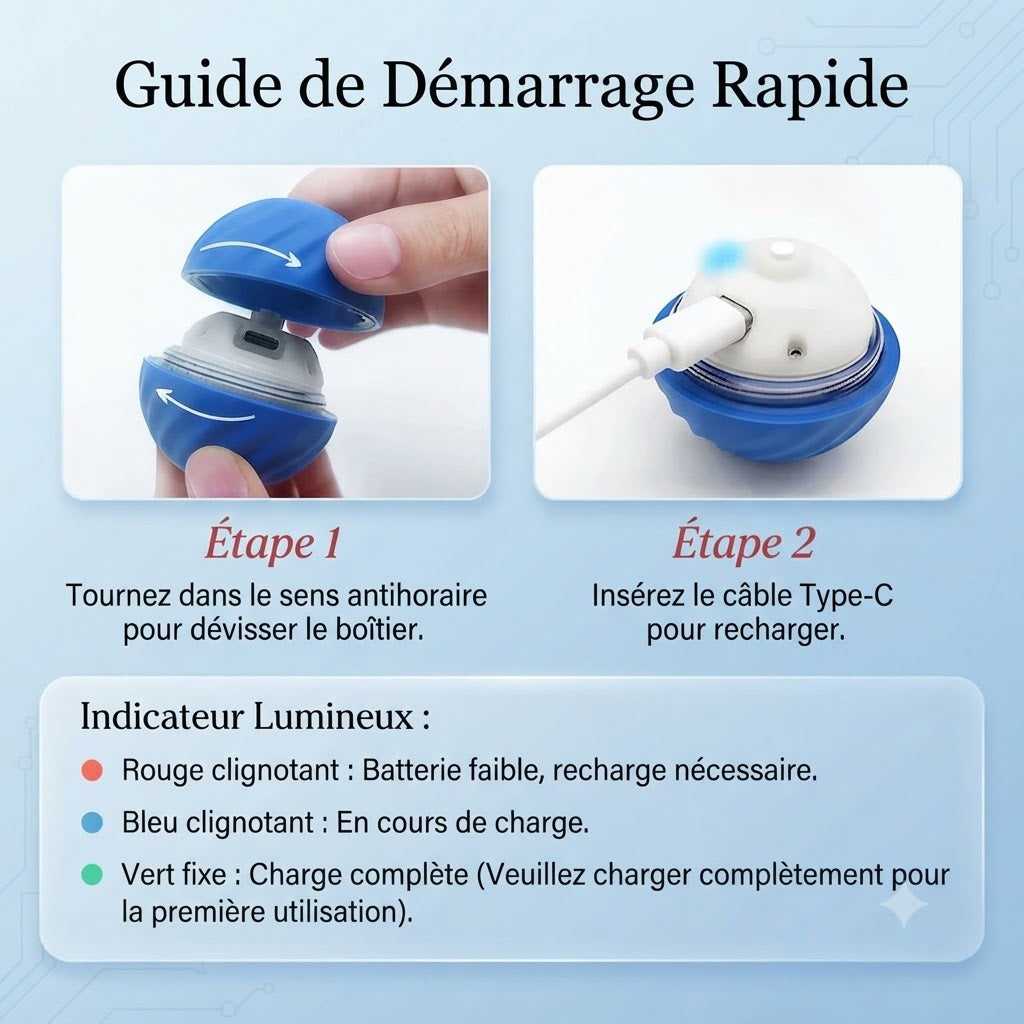 Guide de Démarrage Rapide

Étape 1
Tournez dans le sens antihoraire pour dévisser le boîtier.

Étape 2
Insérez le câble Type-C pour recharger.

Indicateur Lumineux :

Rouge clignotant : Batterie faible, recharge nécessaire.

Bleu clignotant : En cours de charge.

Vert fixe : Charge complète (Veuillez charger complètement pour la première utilisation).